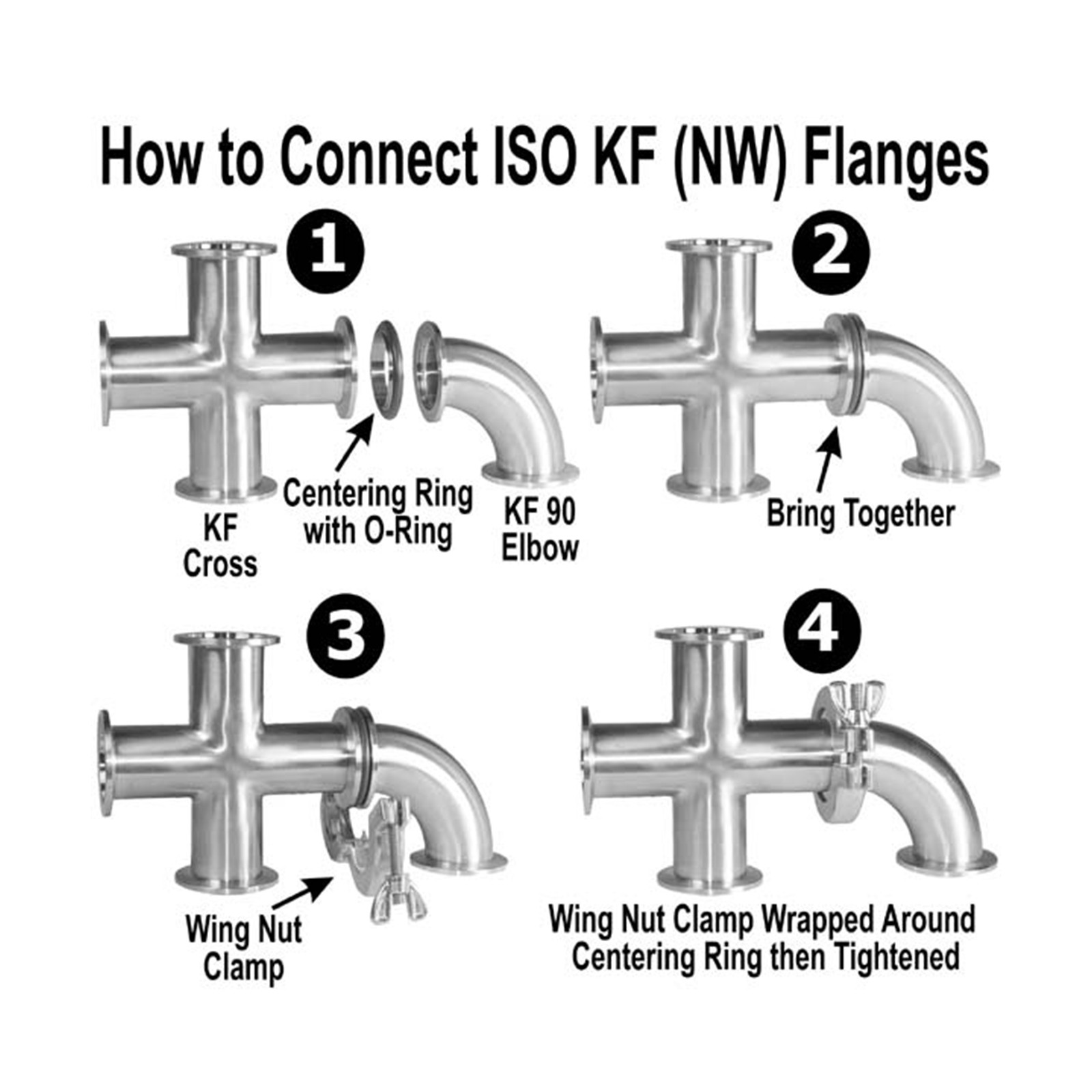 How to Connect ISO KF (NW) Flanges

1

KF Cross

Centering Ring with O-Ring

KF 90 Elbow

2

Bring Together

3

Wing Nut Clamp

4

Wing Nut Clamp Wrapped Around Centering Ring then Tightened