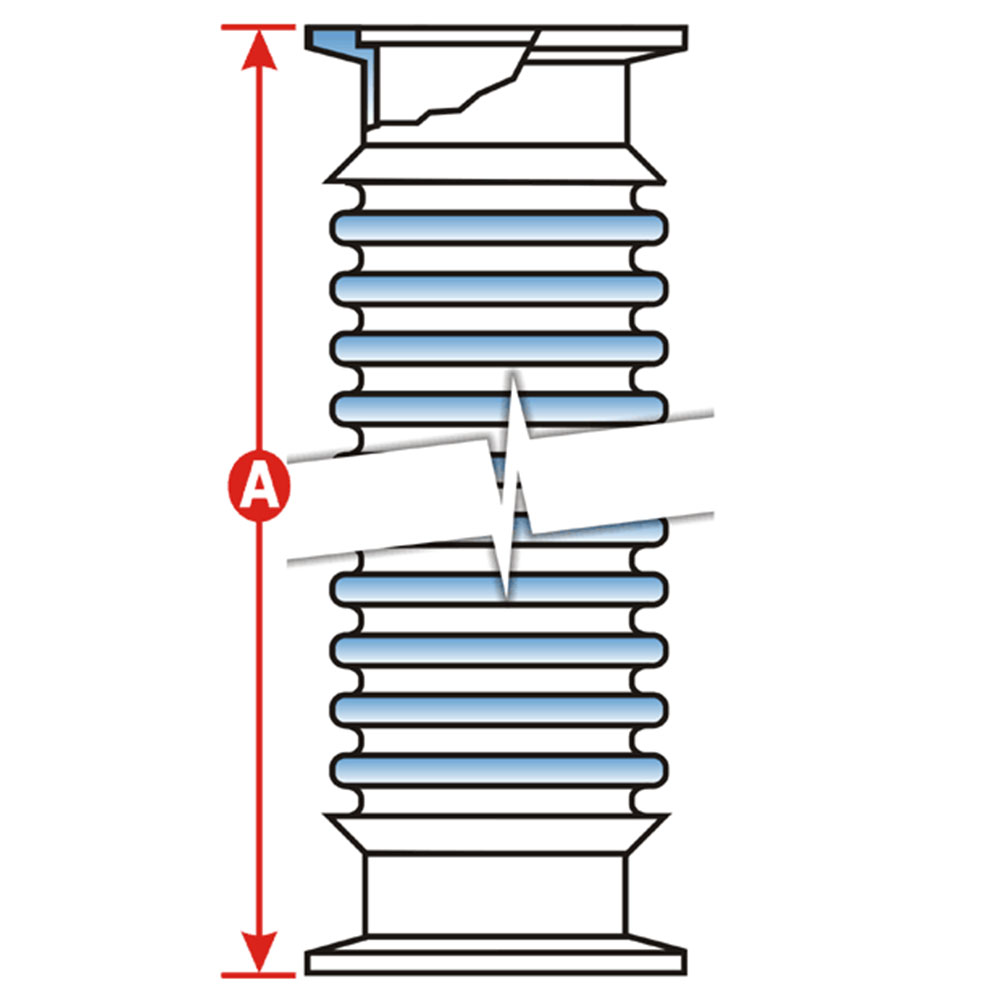 A