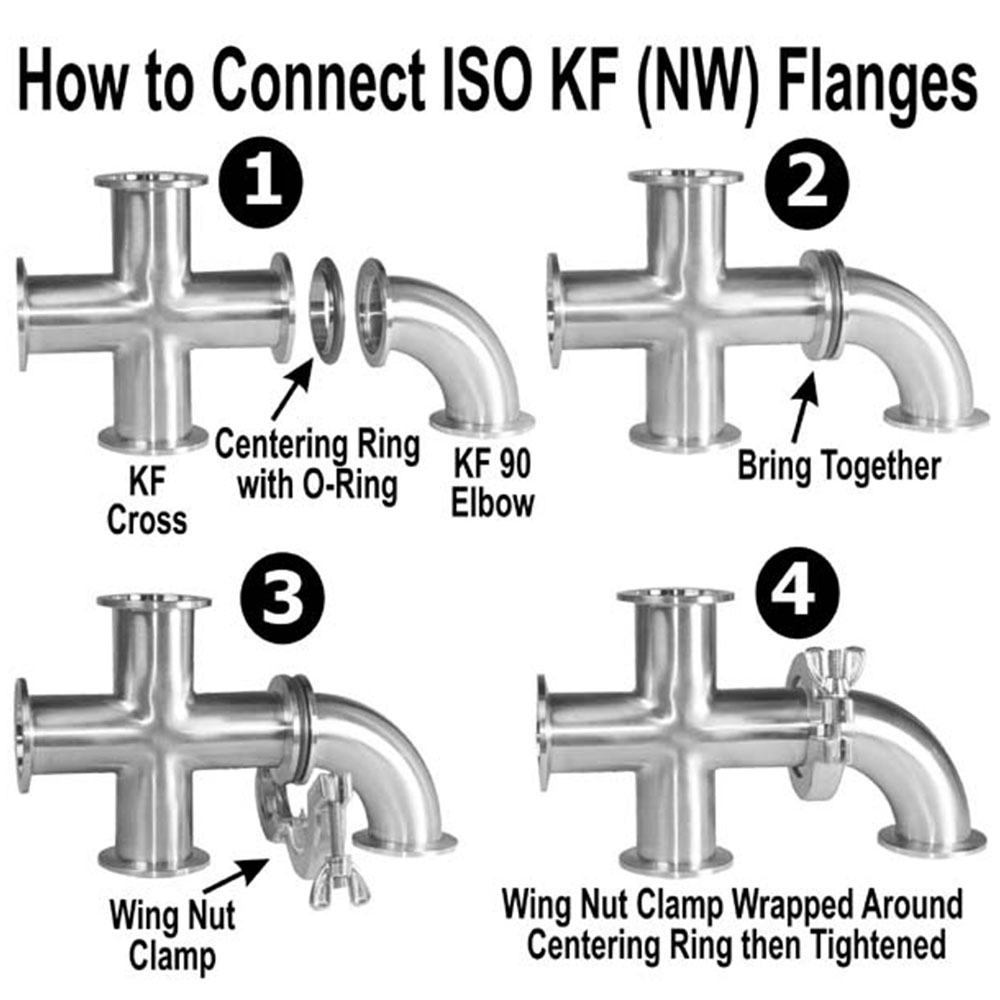 How to Connect ISO KF (NW) Flanges

1

KF Cross

Centering Ring with O-Ring

KF 90 Elbow

2

Bring Together

3

Wing Nut Clamp

4

Wing Nut Clamp Wrapped Around Centering Ring then Tightened